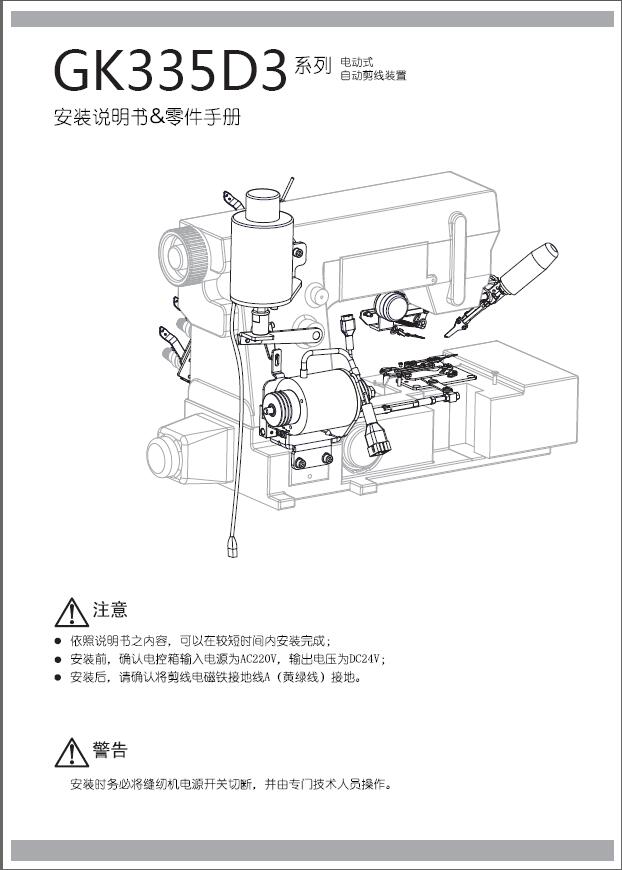 GK335D3 系列 电动式 自动剪线装置

安装说明书&零件手册

注意

● 依照说明书之内容，可以在较短时间内安装完成；
● 安装前，确认电控箱输入电源为AC220V，输出电压为DC24V；
● 安装后，请确认将剪线电磁铁接地线A（黄绿线）接地。

警告

安装时务必将缝纫机电源开关切断，并由专门技术人员操作。